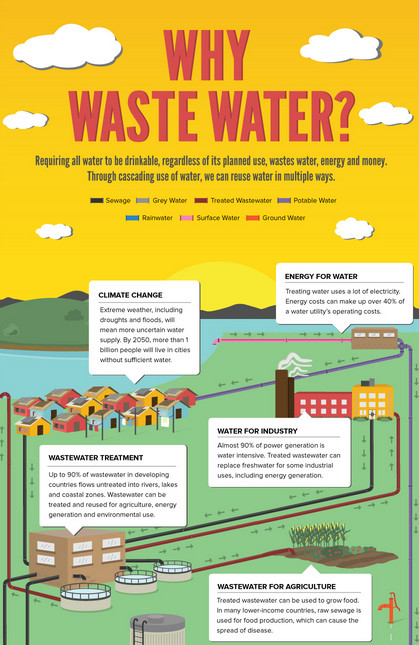 WHY WASTE WATER?

Requiring all water to be drinkable, regardless of its planned use, wastes water, energy and money. Through cascading use of water, we can reuse water in multiple ways.

Sewage
Grey Water
Treated Wastewater
Potable Water
Rainwater
Surface Water
Ground Water

CLIMATE CHANGE

Extreme weather, including droughts and floods, will mean more uncertain water supply. By 2050, more than 1 billion people will live in cities without sufficient water.

ENERGY FOR WATER

Treating water uses a lot of electricity. Energy costs can make up over 40% of a water utility's operating costs.

WATER FOR INDUSTRY

Almost 90% of power generation is water intensive. Treated wastewater can replace freshwater for some industrial uses, including energy generation.

WASTEWATER TREATMENT

Up to 90% of wastewater in developing countries flows untreated into rivers, lakes and coastal zones. Wastewater can be treated and reused for agriculture, energy generation and environmental use.

WASTEWATER FOR AGRICULTURE

Treated wastewater can be used to grow food. In many lower-income countries, raw sewage is used for food production, which can cause the spread of disease.