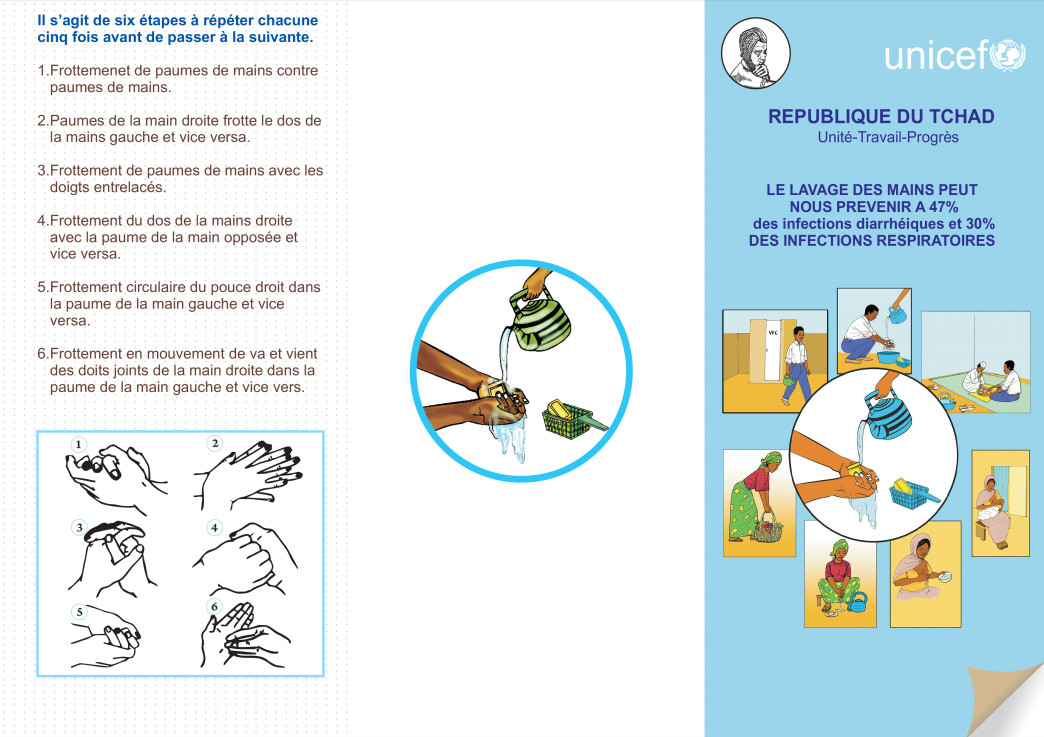 Il s'agit de six étapes à répéter chacune cinq fois avant de passer à la suivante.

1.Frottemenet de paumes de mains contre paumes de mains.

2.Paumes de la main droite frotte le dos de la mains gauche et vice versa.

3.Frottement de paumes de mains avec les doigts entrelacés.

4.Frottement du dos de la mains droite avec la paume de la main opposée et vice versa.

5.Frottement circulaire du pouce droit dans la paume de la main gauche et vice versa.

6.Frottement en mouvement de va et vient des doits joints de la main droite dans la paume de la main gauche et vice vers.

1
2
3
4
5
6

unicef

REPUBLIQUE DU TCHAD
Unité-Travail-Progrès

LE LAVAGE DES MAINS PEUT NOUS PREVENIR A 47% des infections diarrhéiques et 30% DES INFECTIONS RESPIRATOIRES

WC